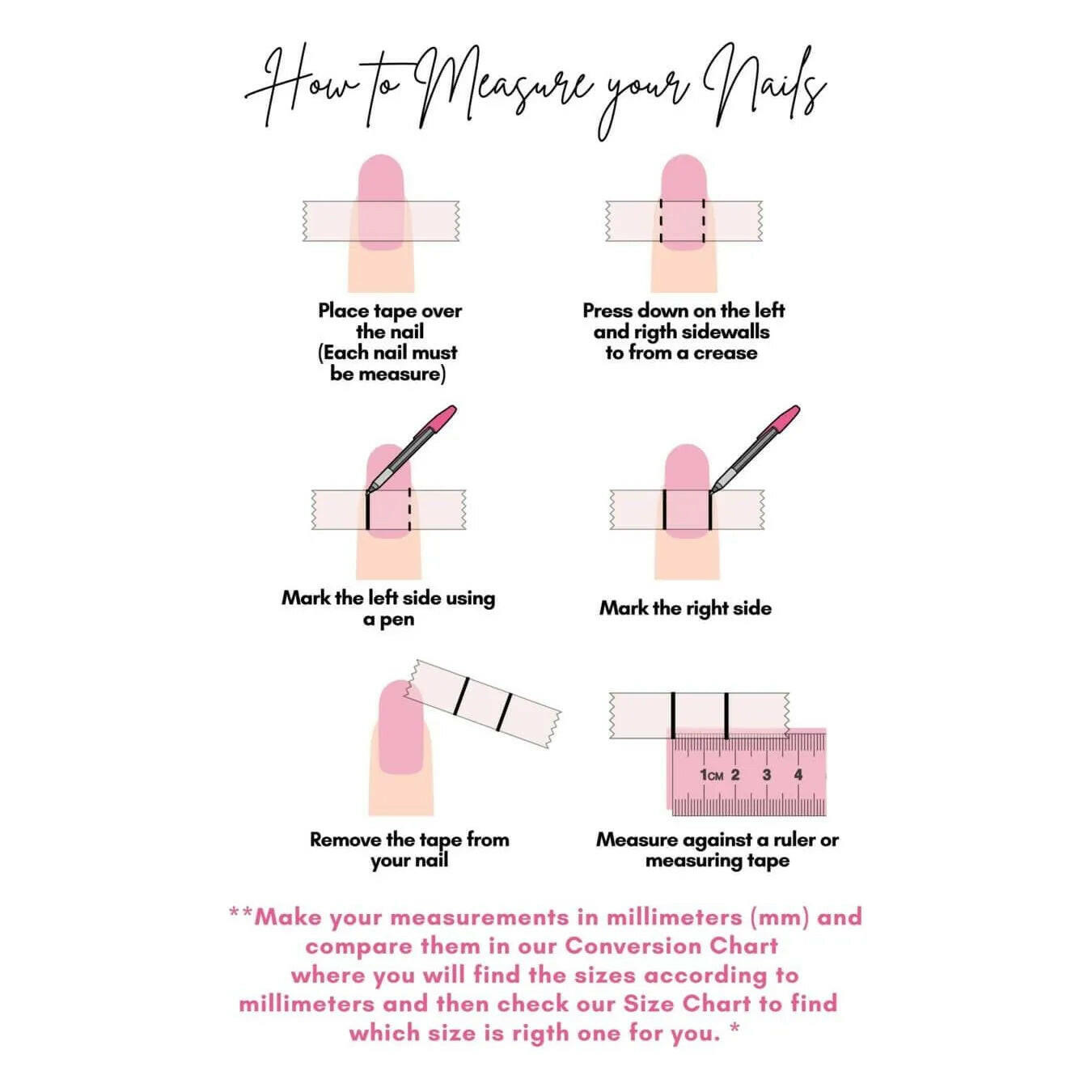 How to Measure your Nails

Place tape over the nail (Each nail must be measure)

Press down on the left and rigth sidewalls to from a crease

Mark the left side using a pen

Mark the right side

Remove the tape from your nail

1CM 2 3 4

Measure against a ruler or measuring tape

**Make your measurements in millimeters (mm) and compare them in our Conversion Chart where you will find the sizes according to millimeters and then check our Size Chart to find which size is rigth one for you. *